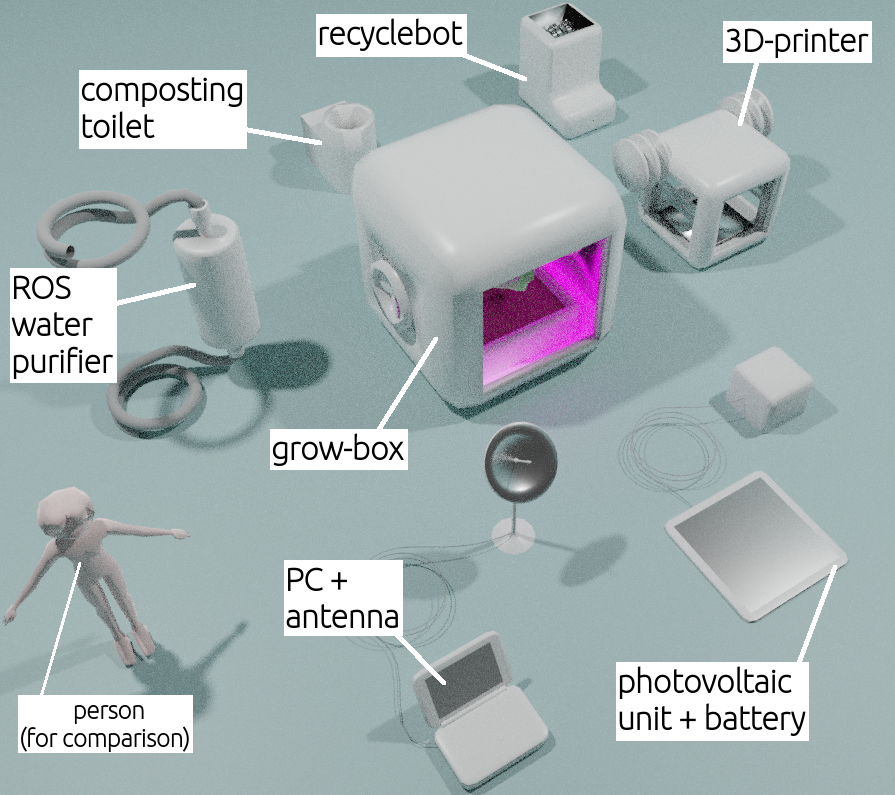 recyclebot

3D-printer

composting toilet

ROS water purifier

grow-box

PC + antenna

person (for comparison)

photovoltaic unit + battery