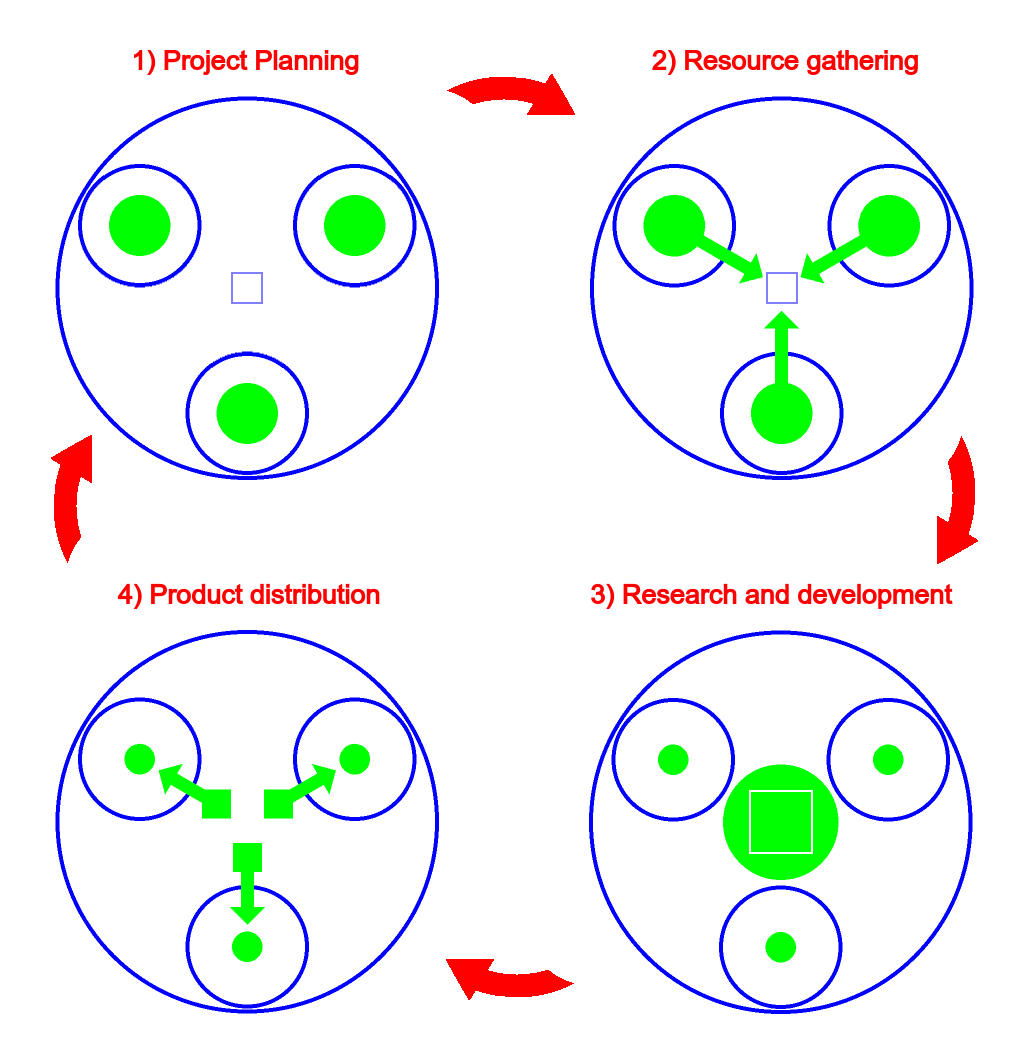 1) Project Planning

2) Resource gathering

3) Research and development

4) Product distribution